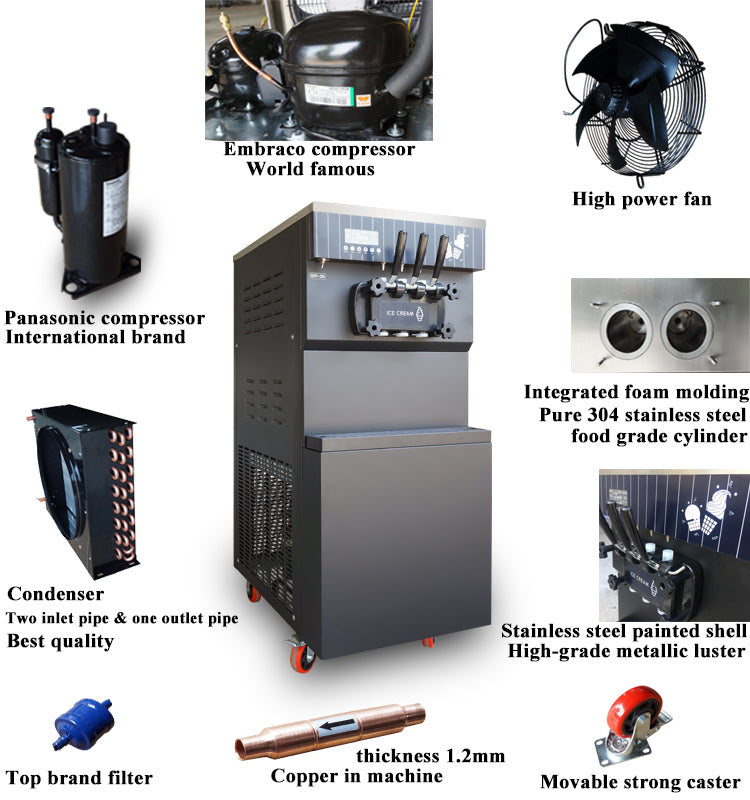 Embraco compressor
World famous

High power fan

Panasonic compressor
International brand

OFF-ON

ICE CREAM

Integrated foam molding
Pure 304 stainless steel
food grade cylinder

Condenser
Two inlet pipe & one outlet pipe
Best quality

ICE CREAM

Stainless steel painted shell
High-grade metallic luster

Top brand filter

thickness 1.2mm
Copper in machine

Movable strong caster